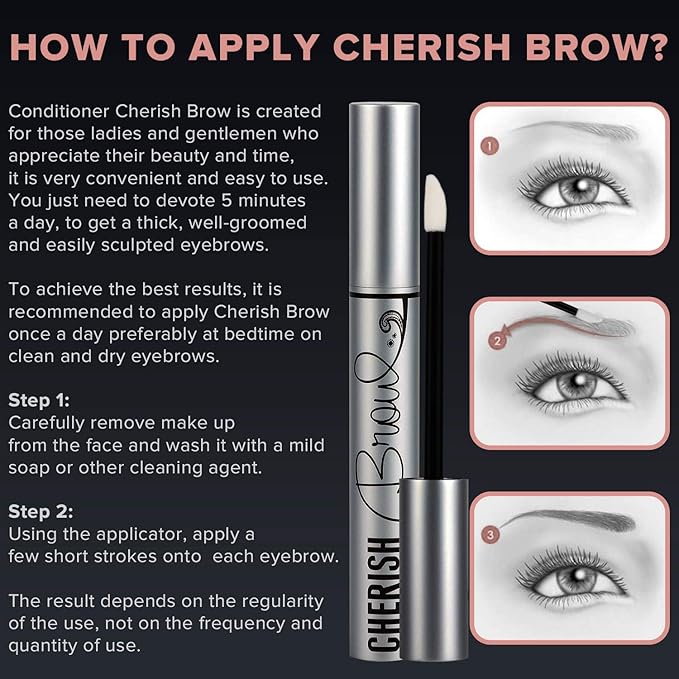 HOW TO APPLY CHERISH BROW?

Conditioner Cherish Brow is created for those ladies and gentlemen who appreciate their beauty and time, it is very convenient and easy to use. You just need to devote 5 minutes a day, to get a thick, well-groomed and easily sculpted eyebrows.

To achieve the best results, it is recommended to apply Cherish Brow once a day preferably at bedtime on clean and dry eyebrows.

Step 1:
Carefully remove make up from the face and wash it with a mild soap or other cleaning agent.

Step 2:
Using the applicator, apply a few short strokes onto each eyebrow.

The result depends on the regularity of the use, not on the frequency and quantity of use.

CHERISH Brow

1

2

3