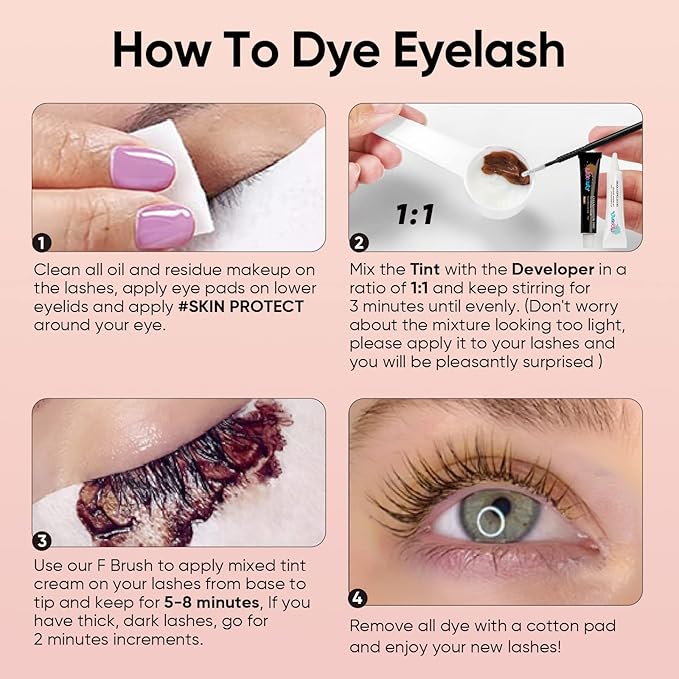 How To Dye Eyelash

1

Clean all oil and residue makeup on the lashes, apply eye pads on lower eyelids and apply #SKIN PROTECT around your eye.

1:1

2

Mix the Tint with the Developer in a ratio of 1:1 and keep stirring for 3 minutes until evenly. (Don't worry about the mixture looking too light, please apply it to your lashes and you will be pleasantly surprised )

3

Use our F Brush to apply mixed tint cream on your lashes from base to tip and keep for 5-8 minutes, If you have thick, dark lashes, go for 2 minutes increments.

4

Remove all dye with a cotton pad and enjoy your new lashes!